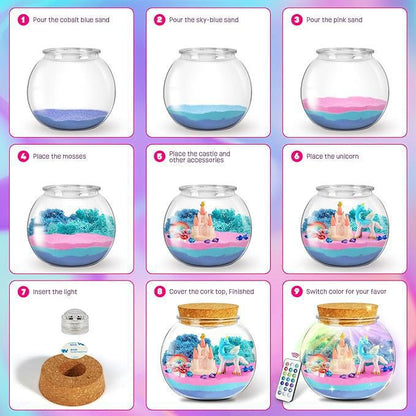 1 Pour the cobalt blue sand

2 Pour the sky-blue sand

3 Pour the pink sand

4 Place the mosses

5 Place the castle and other accessories

6 Place the unicorn

7 Insert the light

8 Cover the cork top, Finished

9 Switch color for your favor