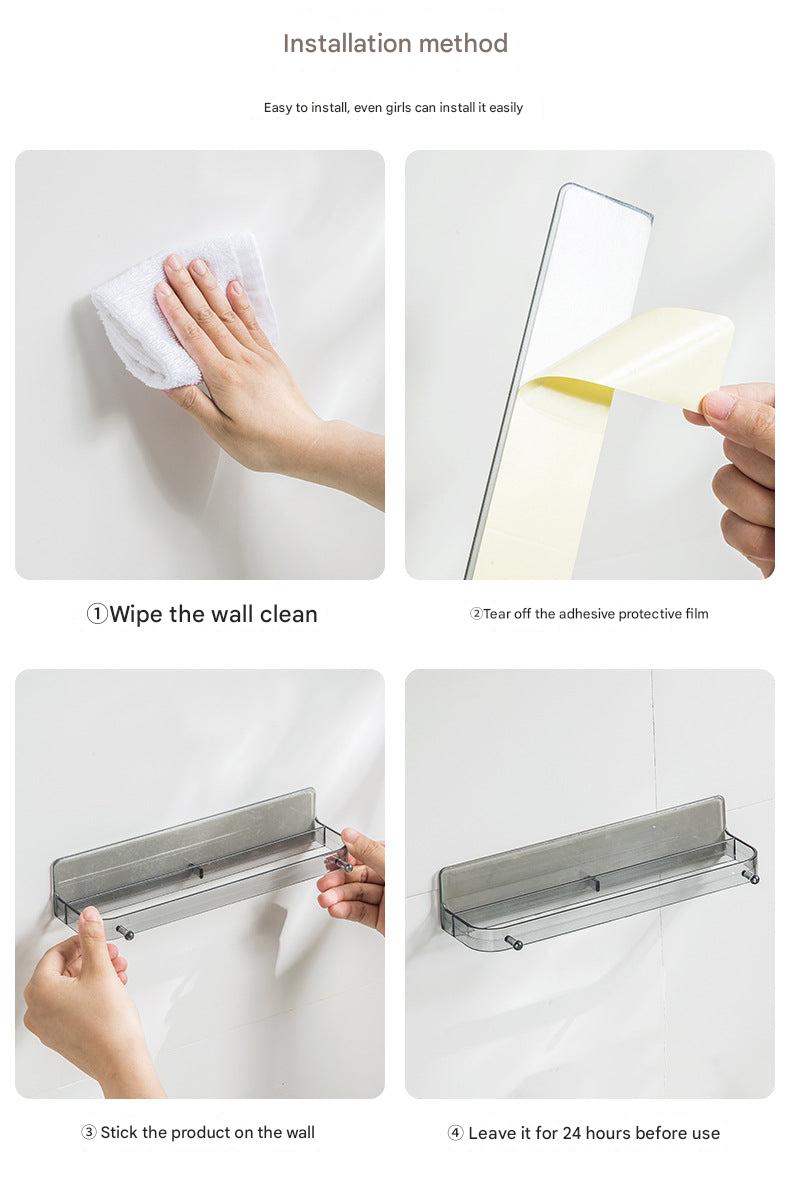 Installation method

Easy to install, even girls can install it easily

①Wipe the wall clean

②Tear off the adhesive protective film

③ Stick the product on the wall

④ Leave it for 24 hours before use