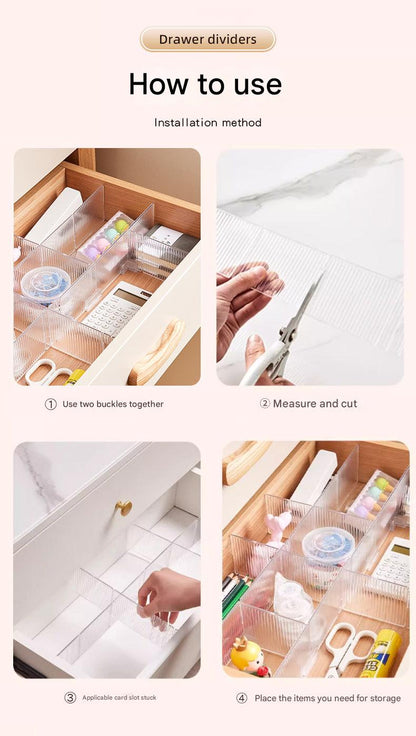 Drawer dividers

How to use

Installation method

① Use two buckles together

② Measure and cut

③ Applicable card slot stuck

④ Place the items you need for storage