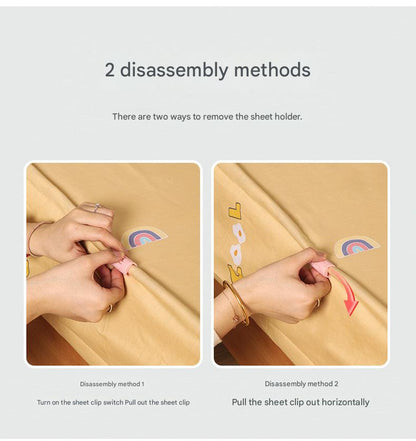 2 disassembly methods

There are two ways to remove the sheet holder.

Disassembly method 1

Turn on the sheet clip switch Pull out the sheet clip

Disassembly method 2

Pull the sheet clip out horizontally