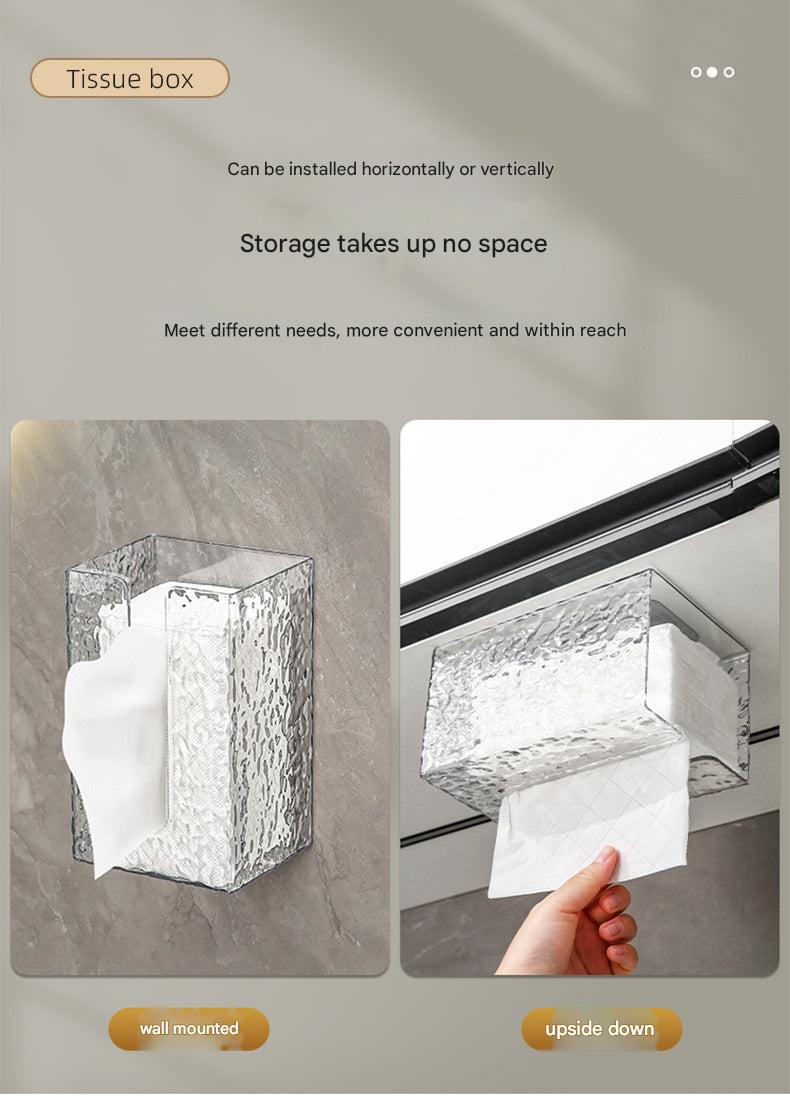 Tissue box

Can be installed horizontally or vertically

Storage takes up no space

Meet different needs, more convenient and within reach

wall mounted

upside down