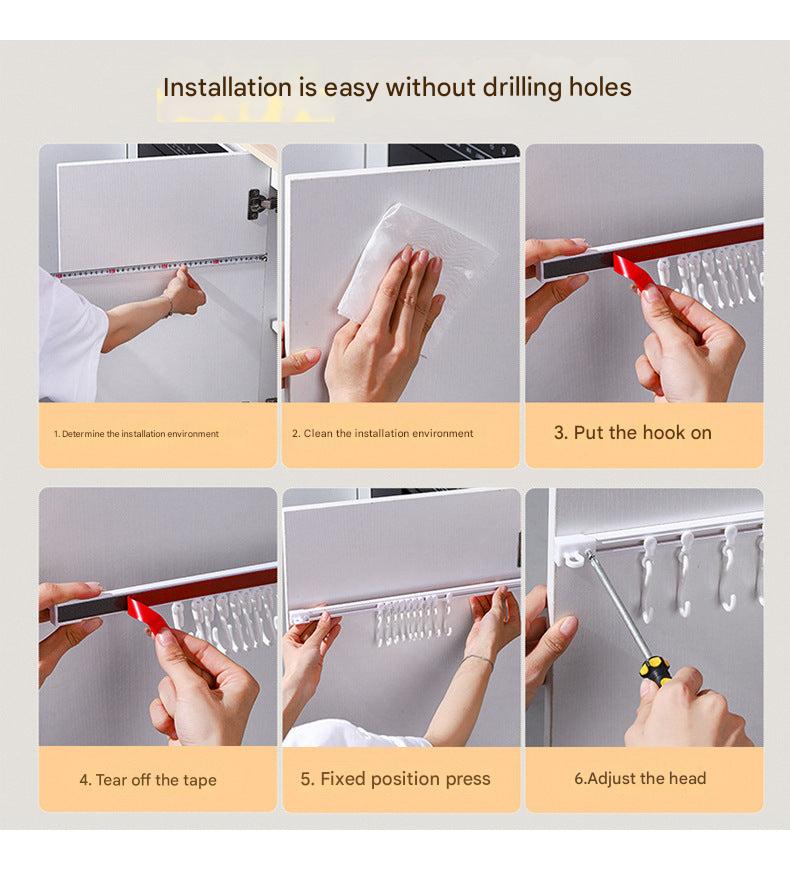 Installation is easy without drilling holes

1. Determine the installation environment

2. Clean the installation environment

3. Put the hook on

4. Tear off the tape

5. Fixed position press

6.Adjust the head