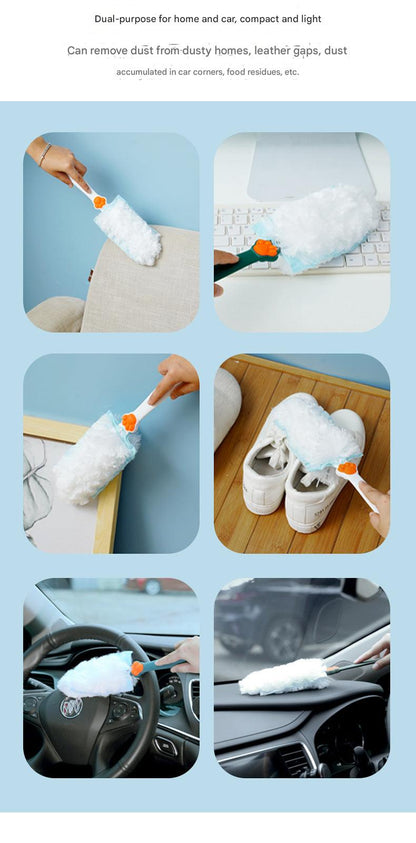 Dual-purpose for home and car, compact and light

Can remove dust from dusty homes, leather gaps, dust accumulated in car corners, food residues, etc.