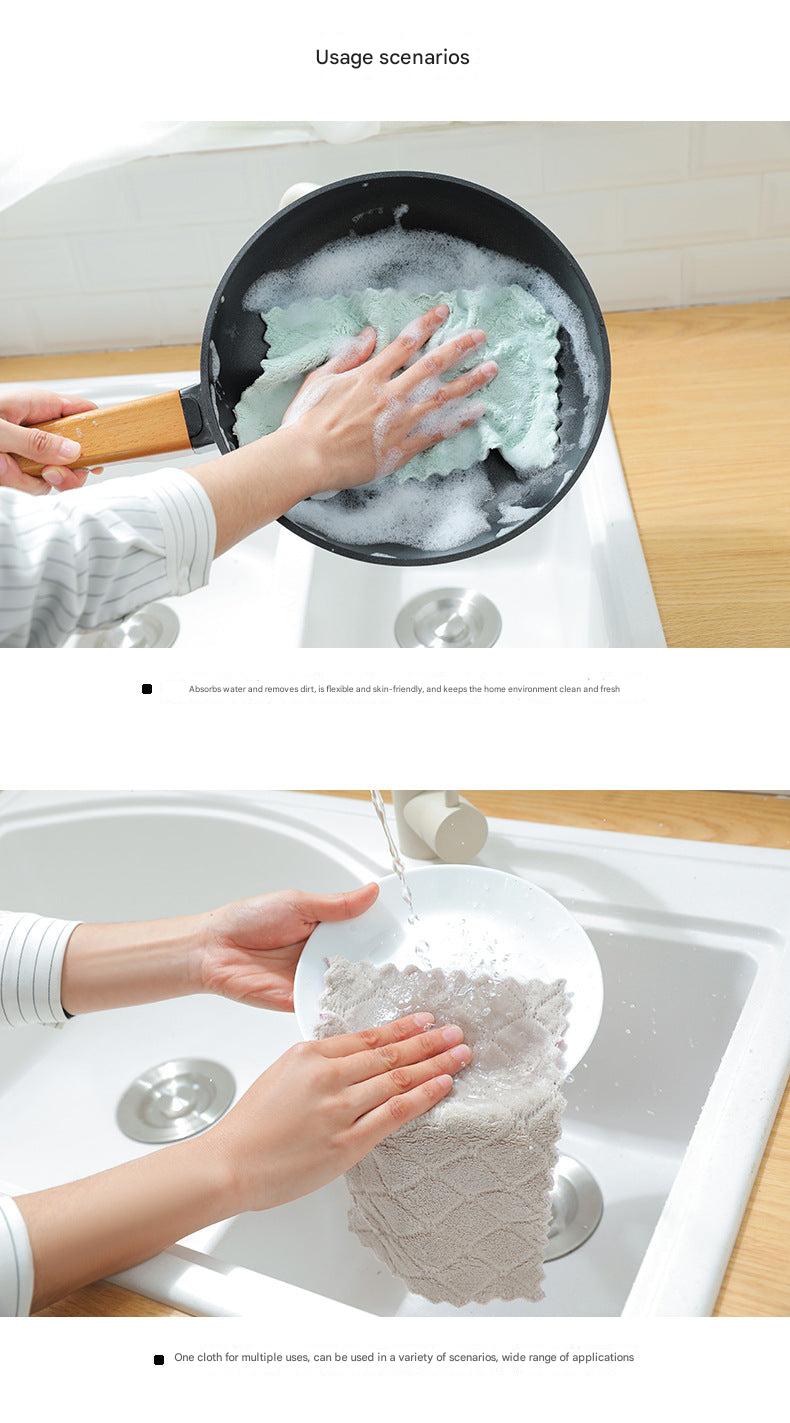 Usage scenarios

Absorbs water and removes dirt, is flexible and skin-friendly, and keeps the home environment clean and fresh

One cloth for multiple uses, can be used in a variety of scenarios, wide range of applications