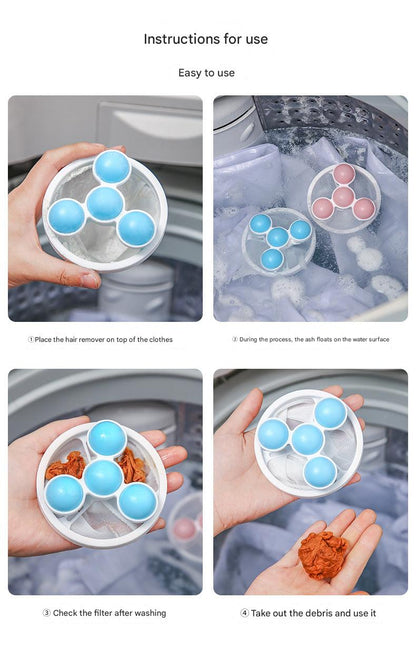 Instructions for use

Easy to use

① Place the hair remover on top of the clothes

② During the process, the ash floats on the water surface

③ Check the filter after washing

④ Take out the debris and use it