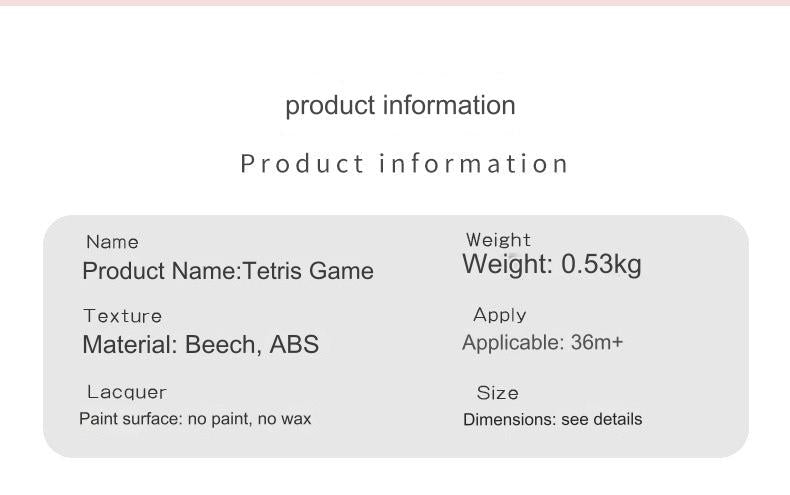 product information

Product information

Name
Product Name:Tetris Game

Texture
Material: Beech, ABS

Lacquer
Paint surface: no paint, no wax

Weight
Weight: 0.53kg

Apply
Applicable: 36m+

Size
Dimensions: see details