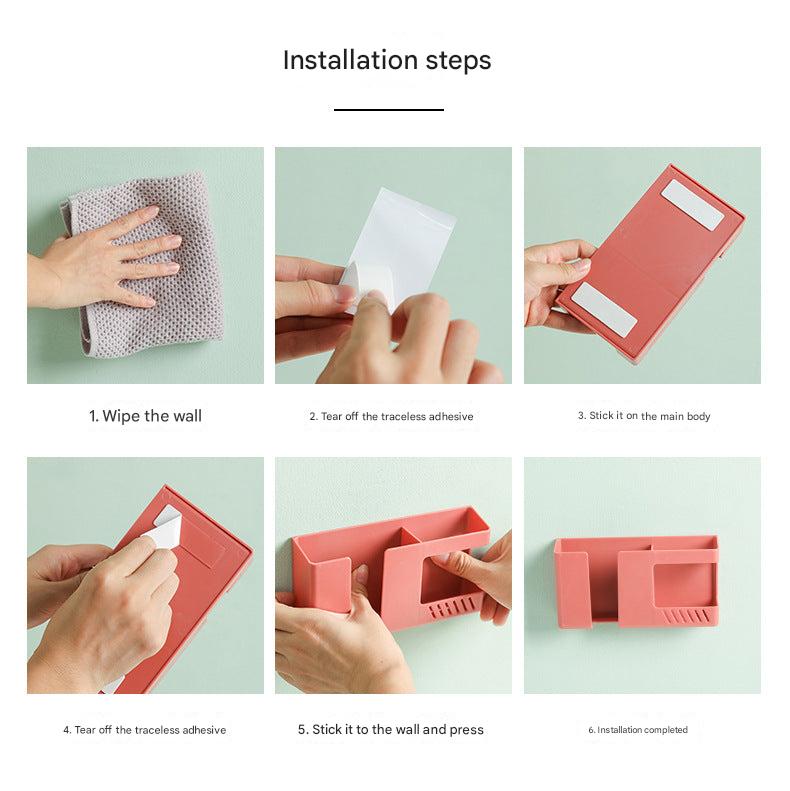 Installation steps

1. Wipe the wall

2. Tear off the traceless adhesive

3. Stick it on the main body

4. Tear off the traceless adhesive

5. Stick it to the wall and press

6. Installation completed