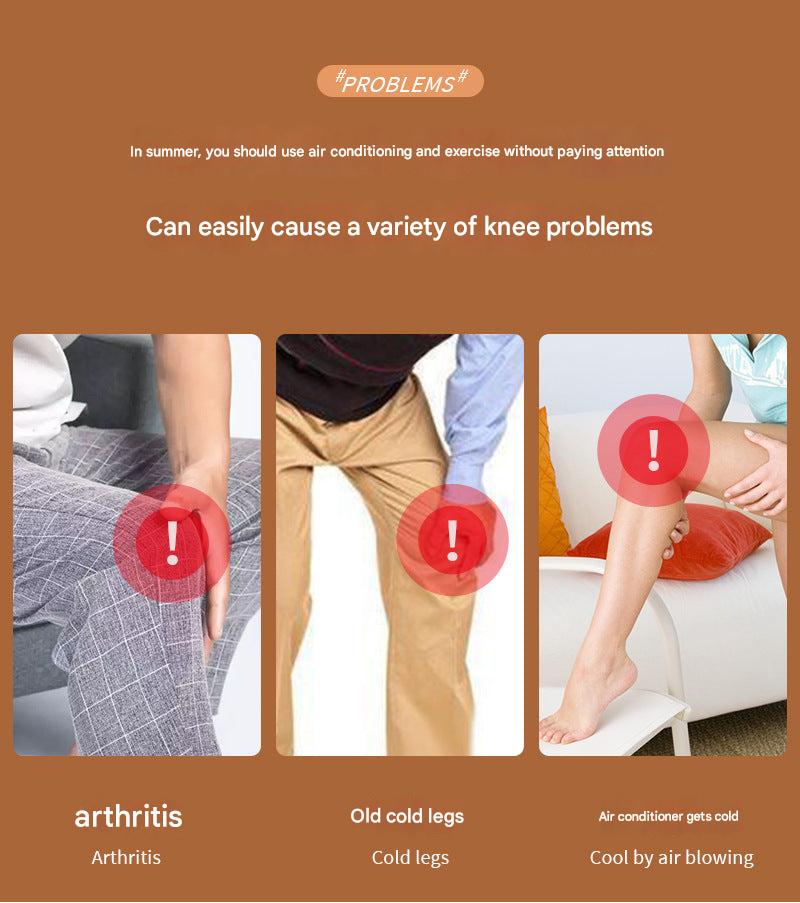 #PROBLEMS#

In summer, you should use air conditioning and exercise without paying attention

Can easily cause a variety of knee problems

!

!

!

arthritis

Arthritis

Old cold legs

Cold legs

Air conditioner gets cold

Cool by air blowing