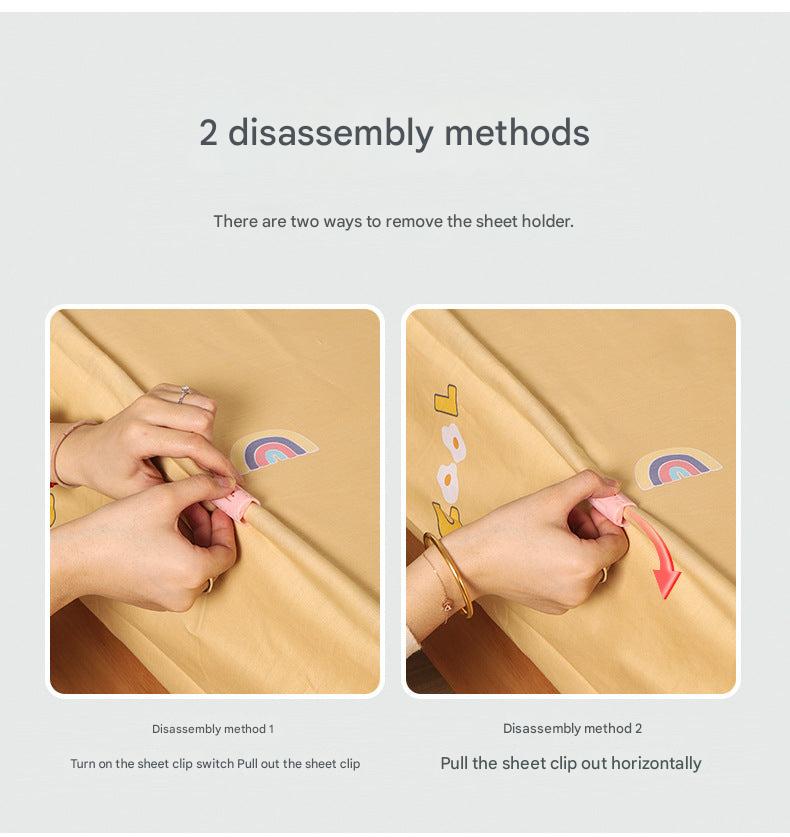 2 disassembly methods

There are two ways to remove the sheet holder.

Disassembly method 1

Turn on the sheet clip switch Pull out the sheet clip

Disassembly method 2

Pull the sheet clip out horizontally