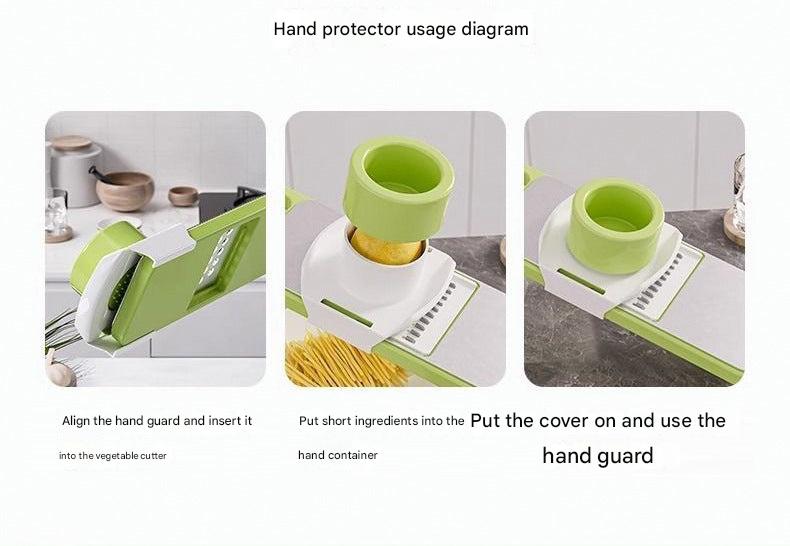 Hand protector usage diagram

Align the hand guard and insert it into the vegetable cutter

Put short ingredients into the hand container

Put the cover on and use the hand guard