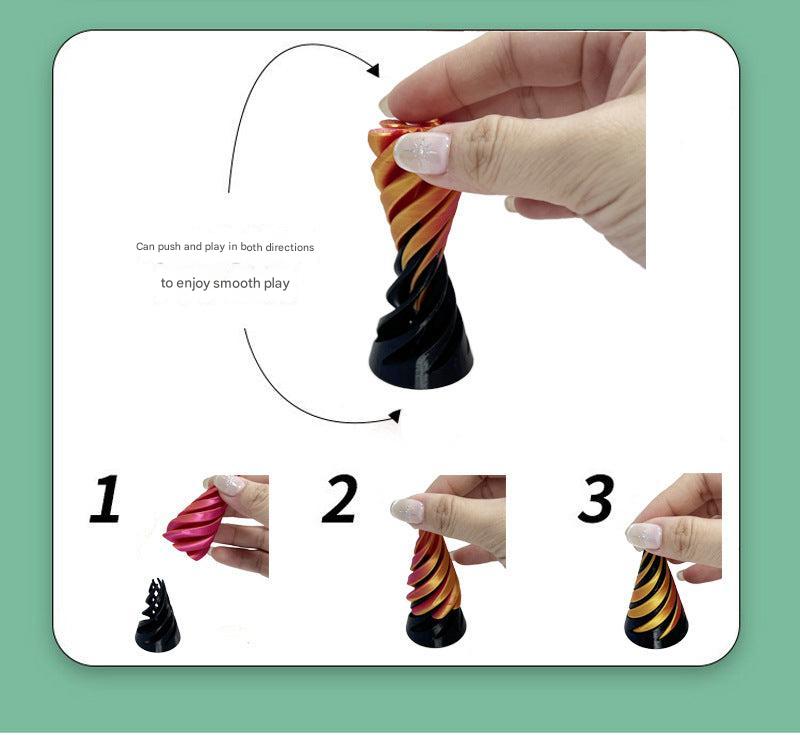 Can push and play in both directions

to enjoy smooth play

1

2

3