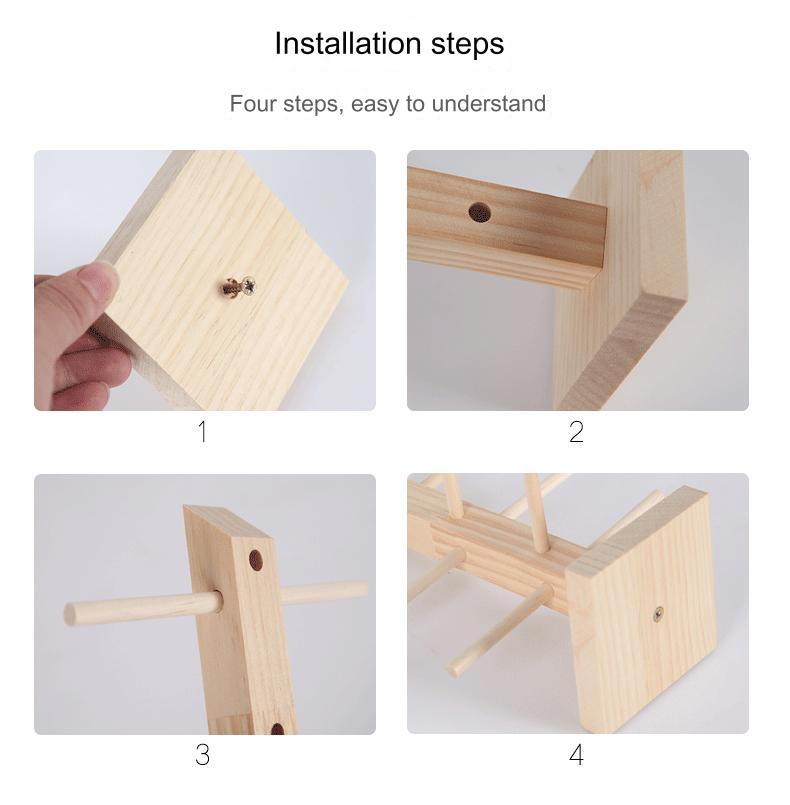 Installation steps

Four steps, easy to understand

1

2

3

4